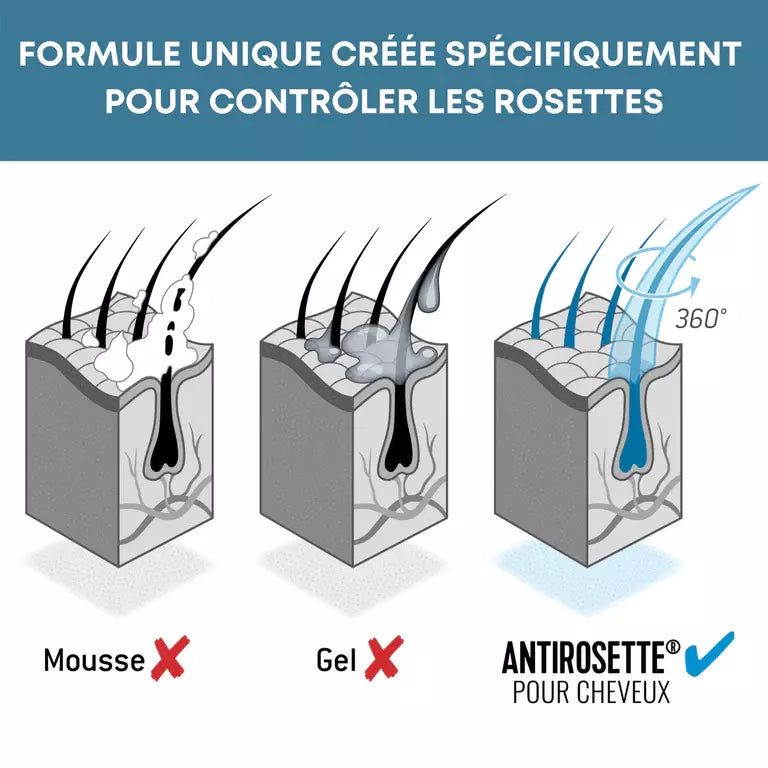 FORMULE UNIQUE CRÉÉE SPÉCIFIQUEMENT POUR CONTRÔLER LES ROSETTES

360°

Mousse

Gel

ANTIROSETTE®
POUR CHEVEUX